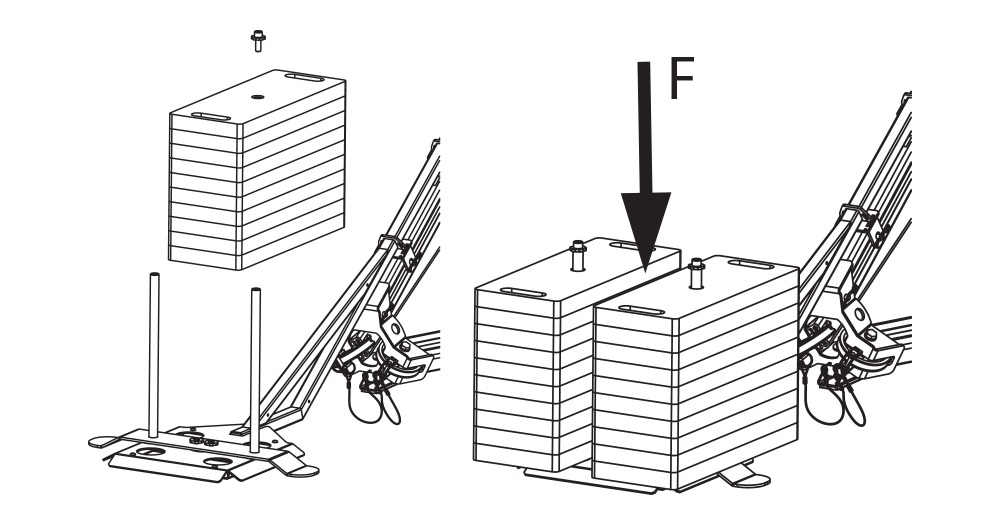 F